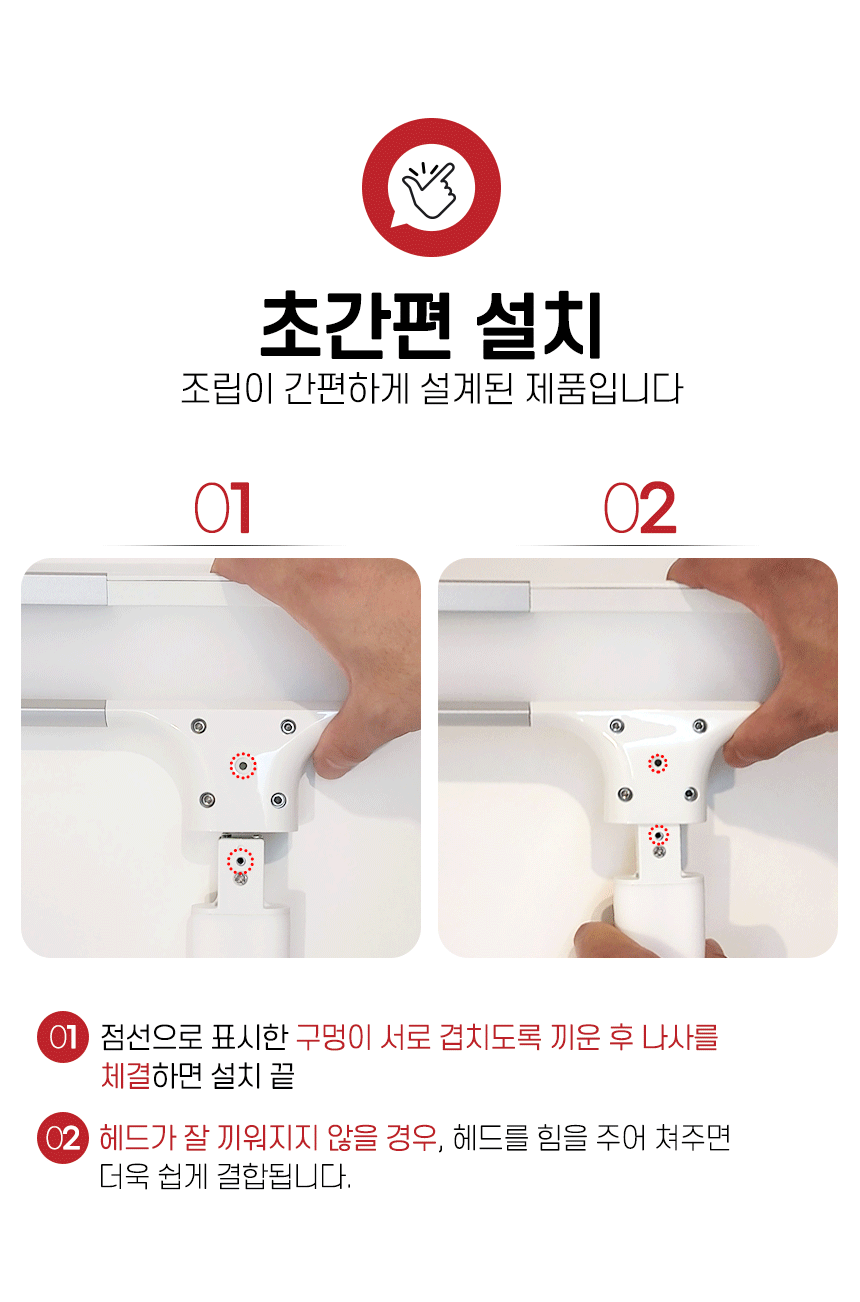 초간편 설치
조립이 간편하게 설계된 제품입니다

01

02

01 점선으로 표시한 구멍이 서로 겹치도록 끼운 후 나사를 체결하면 설치 끝

02 헤드가 잘 끼워지지 않을 경우, 헤드를 힘을 주어 쳐주면 더욱 쉽게 결합됩니다.